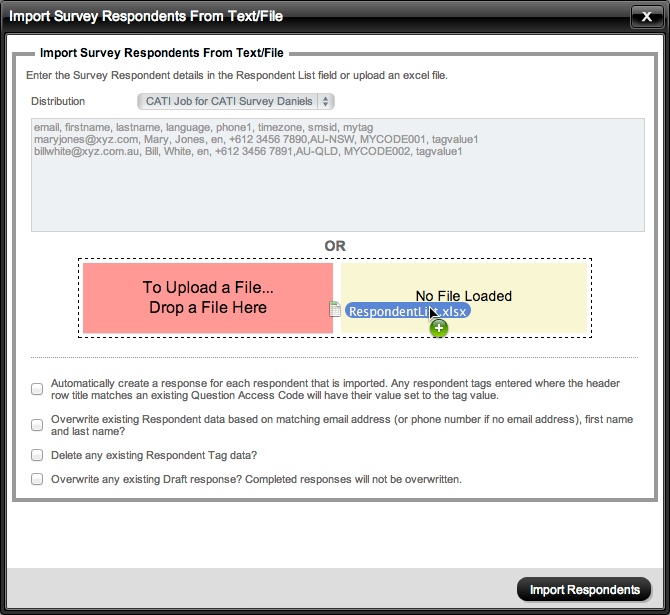 Import Survey Respondents From Text/File

X

Import Survey Respondents From Text/File

Enter the Survey Respondent details in the Respondent List field or upload an excel file.

Distribution CATI Job for CATI Survey Daniels

email, firstname, lastname, language, phone1, timezone, smsid, mytag
maryjones@xyz.com, Mary, Jones, en, +612 3456 7890,AU-NSW, MYCODE001, tagvalue1
billwhite@xyz.com.au, Bill, White, en, +612 3456 7891,AU-QLD, MYCODE002, tagvalue1

OR

To Upload a File...
Drop a File Here

No File Loaded

RespondentList.xlsx

Automatically create a response for each respondent that is imported. Any respondent tags entered where the header row title matches an existing Question Access Code will have their value set to the tag value.

Overwrite existing Respondent data based on matching email address (or phone number if no email address), first name and last name?

Delete any existing Respondent Tag data?

Overwrite any existing Draft response? Completed responses will not be overwritten.

Import Respondents